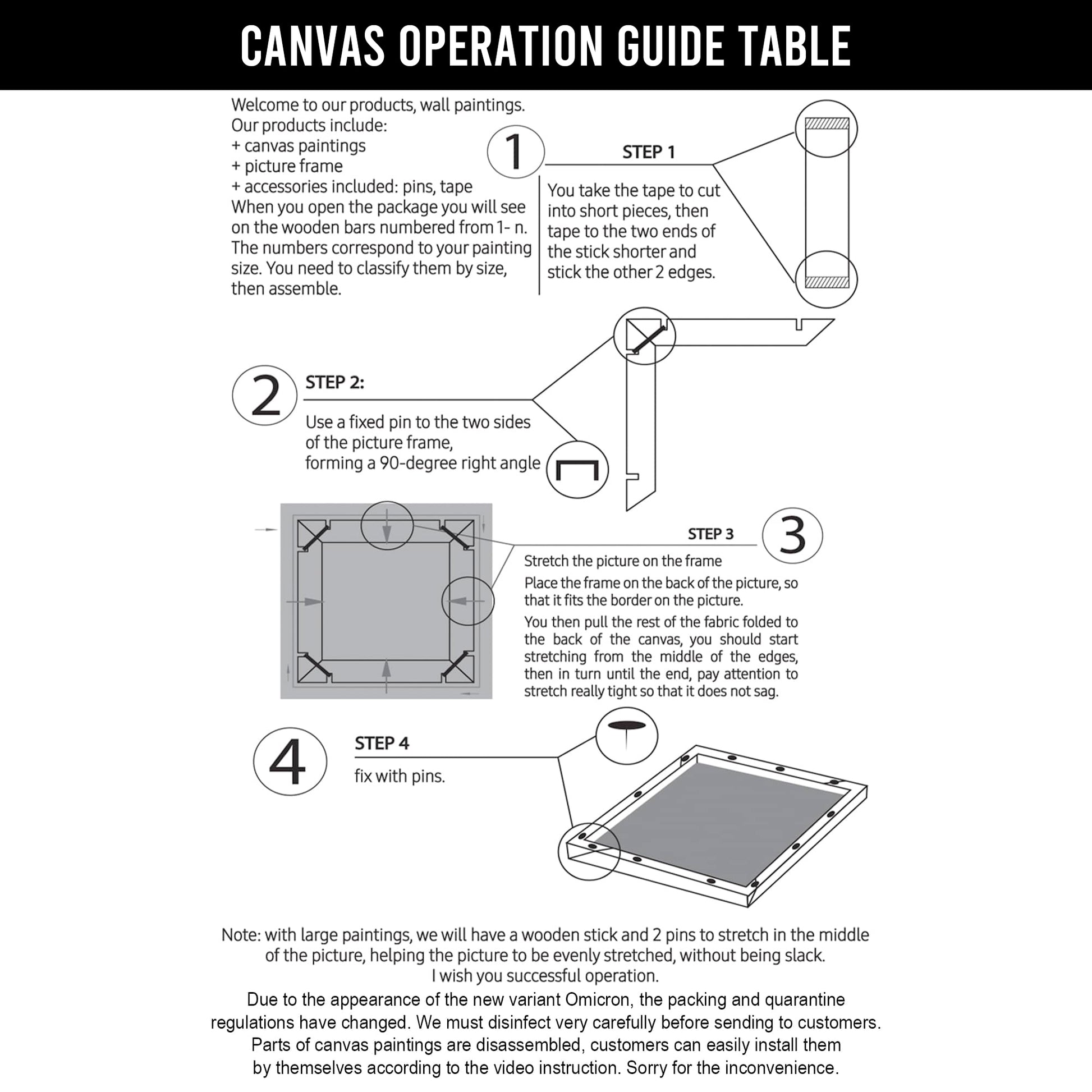 CANVAS OPERATION GUIDE TABLE

Welcome to our products, wall paintings.
Our products include:
+ canvas paintings
+ picture frame
+ accessories included: pins, tape
When you open the package you will see on the wooden bars numbered from 1- n. The numbers correspond to your painting size. You need to classify them by size, then assemble.

1

STEP 1

You take the tape to cut into short pieces, then tape to the two ends of the stick shorter and stick the other 2 edges.

2

STEP 2:

Use a fixed pin to the two sides of the picture frame, forming a 90-degree right angle

STEP 3

3

Stretch the picture on the frame

Place the frame on the back of the picture, so that it fits the border on the picture.

You then pull the rest of the fabric folded to the back of the canvas, you should start stretching from the middle of the edges, then in turn until the end, pay attention to stretch really tight so that it does not sag.

4

STEP 4

fix with pins.

Note: with large paintings, we will have a wooden stick and 2 pins to stretch in the middle of the picture, helping the picture to be evenly stretched, without being slack.
I wish you successful operation.

Due to the appearance of the new variant Omicron, the packing and quarantine regulations have changed. We must disinfect very carefully before sending to customers. Parts of canvas paintings are disassembled, customers can easily install them by themselves according to the video instruction. Sorry for the inconvenience.